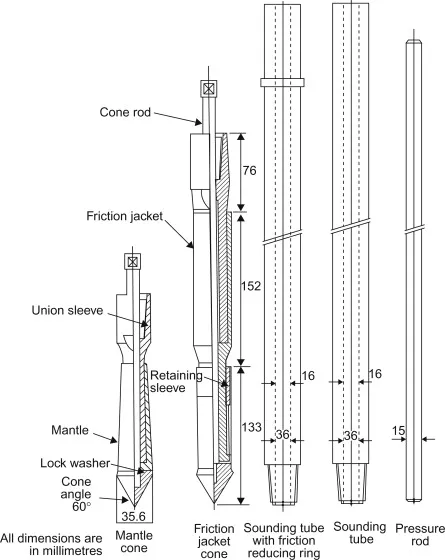 Cone rod

Friction jacket

Union sleeve

Retaining sleeve

Mantle

Lock washer

Cone angle 60°

35.6

76

152

133

16

36

16

36

15

All dimensions are in millimetres

Mantle cone

Friction jacket cone

Sounding tube with friction reducing ring

Sounding tube

Pressure rod